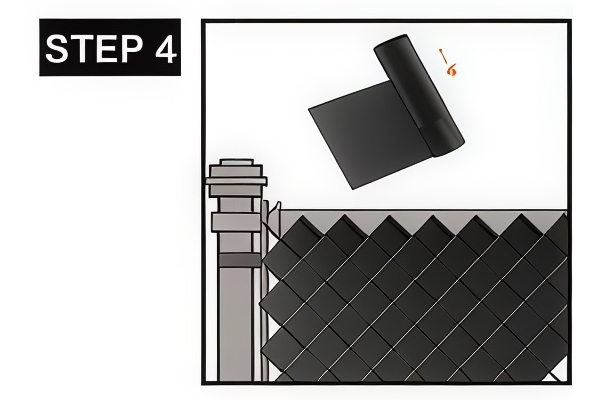 STEP 4